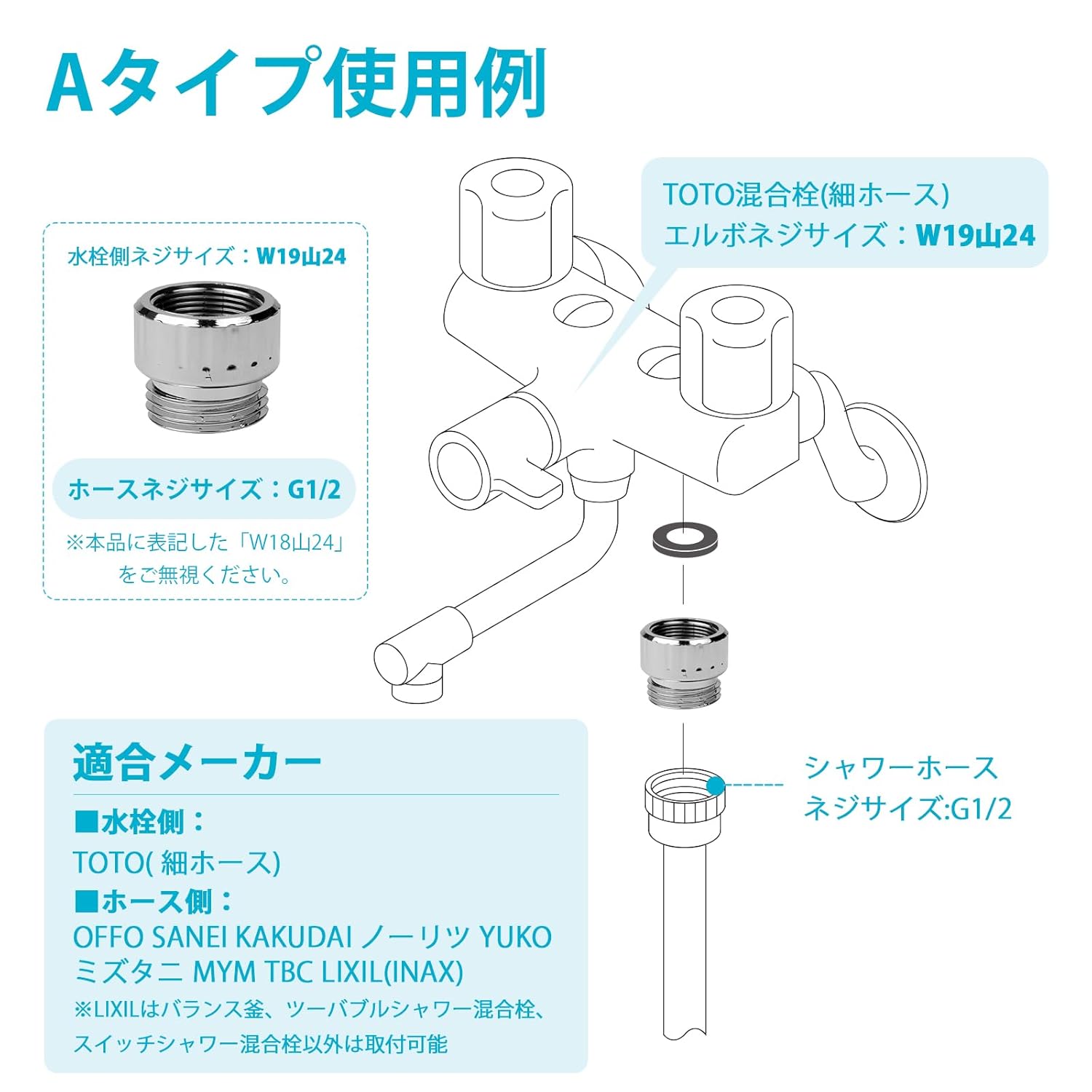 Aタイプ使用例

水栓側ネジサイズ：W19山24

ホースネジサイズ：G1/2

※本品に表記した「W18山24」をご無視ください。

TOTO混合栓(細ホース)
エルボネジサイズ：W19山24

シャワーホース
ネジサイズ:G1/2

適合メーカー

■水栓側：
TOTO( 細ホース)
■ホース側：
OFFO SANEI KAKUDAI ノーリツ YUKO ミズタニ MYM TBC LIXIL(INAX)
※LIXILはバランス釜、ツーバブルシャワー混合栓、スイッチシャワー混合栓以外は取付可能